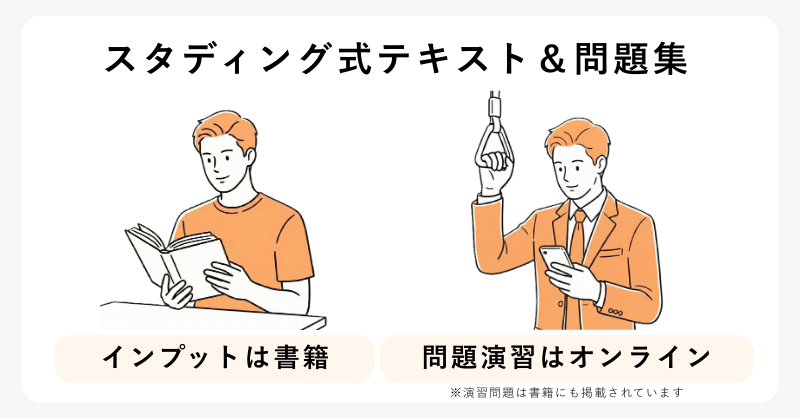 スタディング式テキスト＆問題集

インプットは書籍

問題演習はオンライン

※演習問題は書籍にも掲載されています